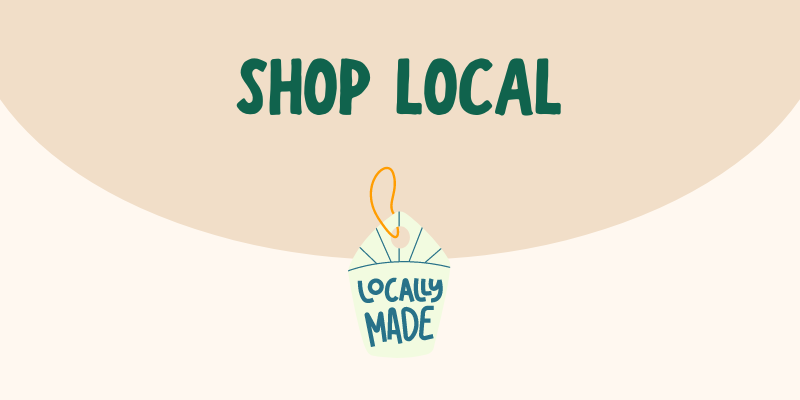 SHOP LOCAL

LOCALLY MADE