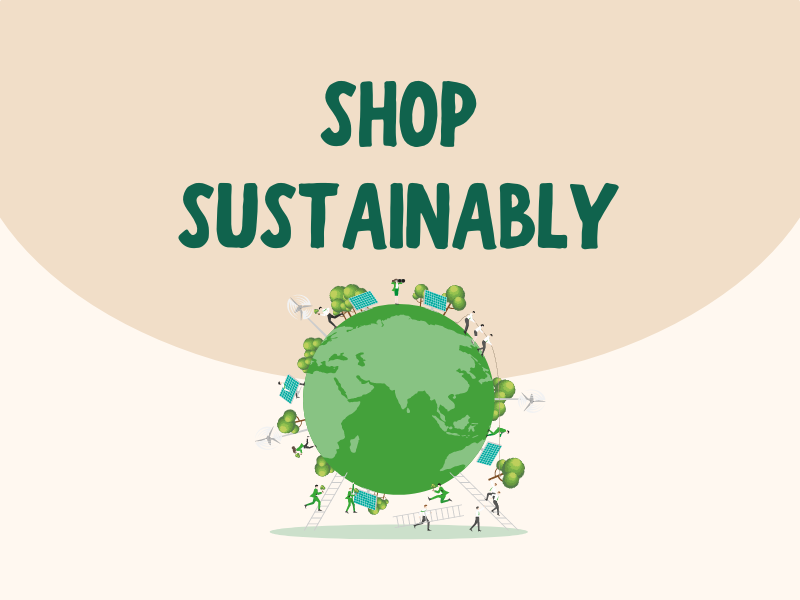 SHOP
SUSTAINABLY